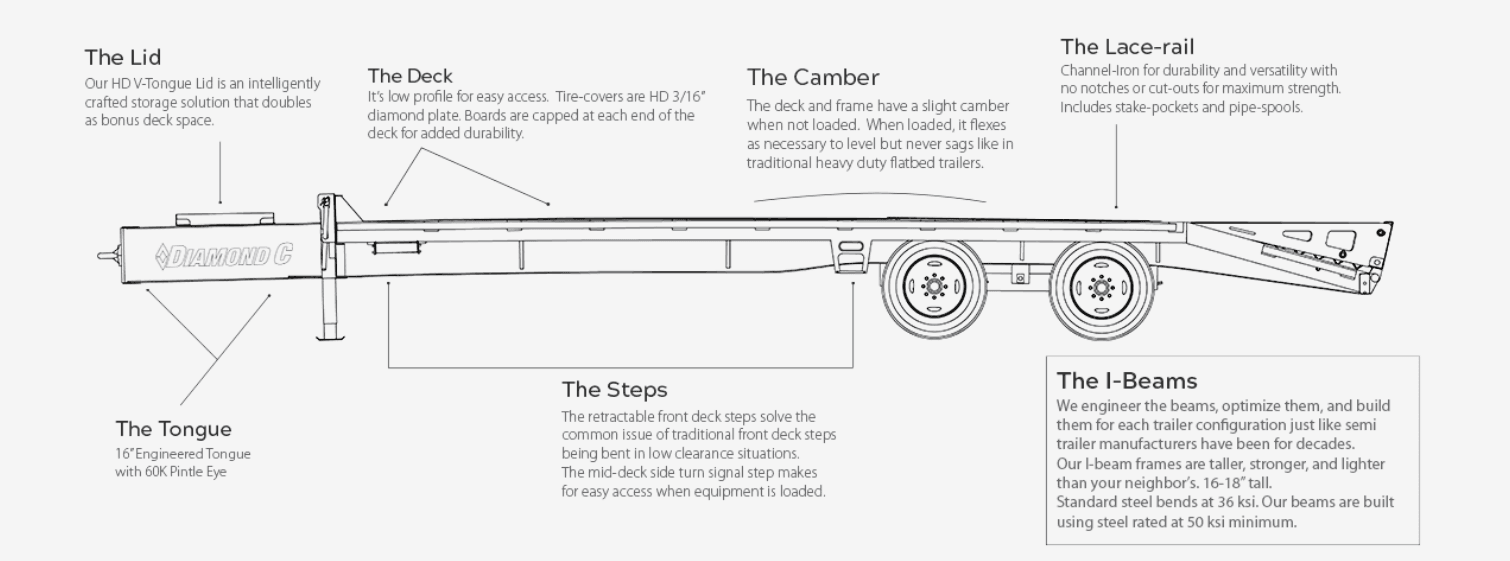 The Lid
Our HD V-Tongue Lid is an intelligently crafted storage solution that doubles as bonus deck space.

The Deck
It's low profile for easy access. Tire-covers are HD 3/16" diamond plate. Boards are capped at each end of the deck for added durability.

The Camber
The deck and frame have a slight camber when not loaded. When loaded, it flexes as necessary to level but never sags like in traditional heavy duty flatbed trailers.

The Lace-rail
Channel-Iron for durability and versatility with no notches or cut-outs for maximum strength. Includes stake-pockets and pipe-spools.

DIAMOND C

The Tongue
16" Engineered Tongue with 60K Pintle Eye

The Steps
The retractable front deck steps solve the common issue of traditional front deck steps being bent in low clearance situations.
The mid-deck side turn signal step makes for easy access when equipment is loaded.

The I-Beams
We engineer the beams, optimize them, and build them for each trailer configuration just like semi trailer manufacturers have been for decades.
Our I-beam frames are taller, stronger, and lighter than your neighbor's. 16-18" tall.
Standard steel bends at 36 ksi. Our beams are built using steel rated at 50 ksi minimum.